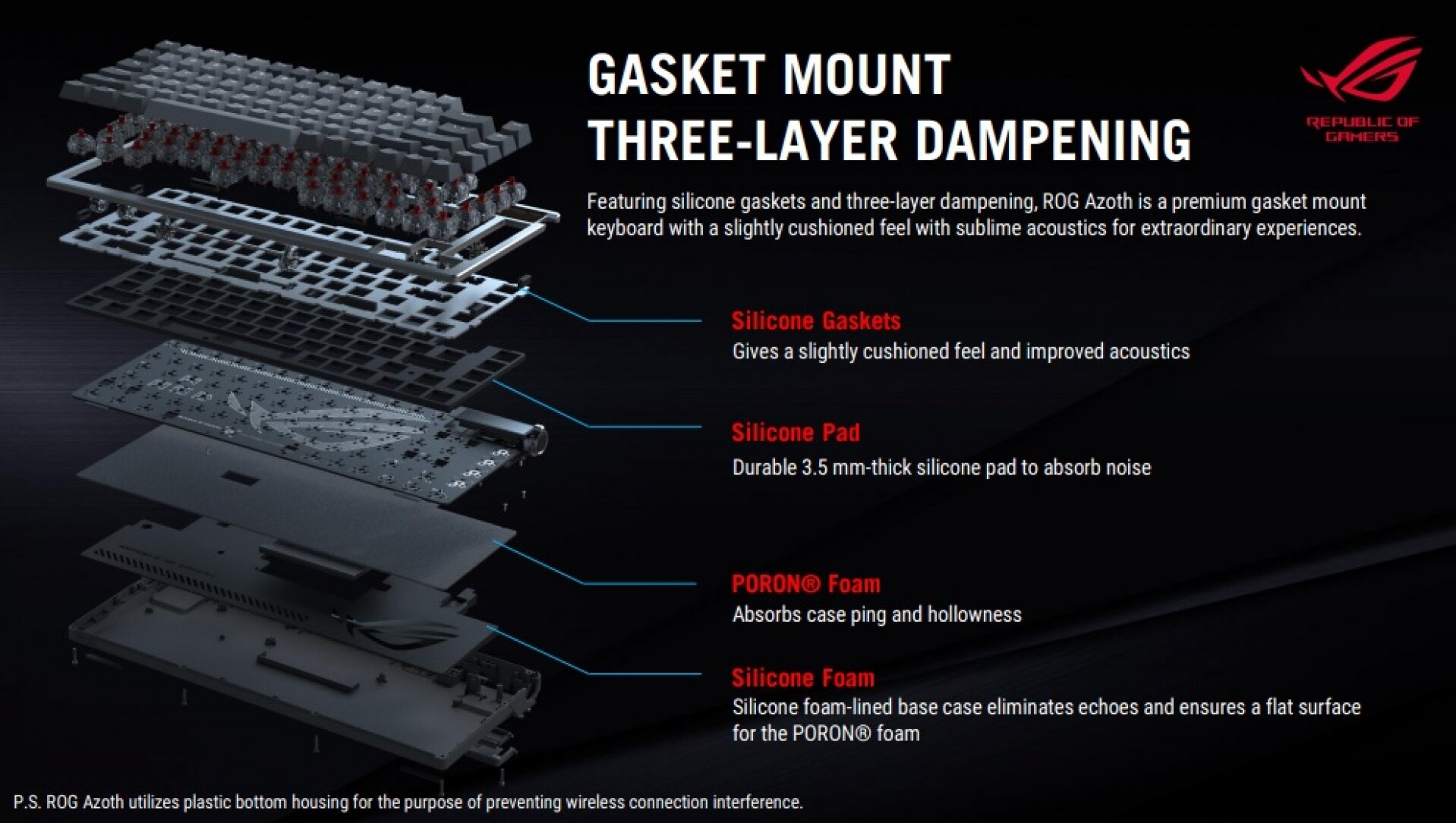 GASKET MOUNT
THREE-LAYER DAMPENING

REPUBLIC OF GAMERS

Featuring silicone gaskets and three-layer dampening, ROG Azoth is a premium gasket mount keyboard with a slightly cushioned feel with sublime acoustics for extraordinary experiences.

Silicone Gaskets
Gives a slightly cushioned feel and improved acoustics

Silicone Pad
Durable 3.5 mm-thick silicone pad to absorb noise

PORON® Foam
Absorbs case ping and hollowness

Silicone Foam
Silicone foam-lined base case eliminates echoes and ensures a flat surface for the PORON® foam

P.S. ROG Azoth utilizes plastic bottom housing for the purpose of preventing wireless connection interference.