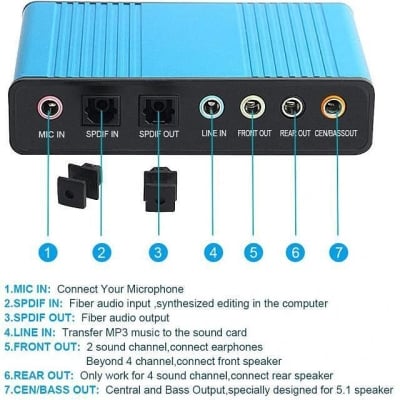 MIC IN SPDIF IN SPDIF OUT LINE IN FRONT OUT REAR OUT CEN/BASSOUT

1 2 3 4 5 6 7

1.MIC IN: Connect Your Microphone
2.SPDIF IN: Fiber audio input ,synthesized editing in the computer
3.SPDIF OUT: Fiber audio output
4.LINE IN: Transfer MP3 music to the sound card
5.FRONT OUT: 2 sound channel,connect earphones
Beyond 4 channel,connect front speaker
6.REAR OUT: Only work for 4 sound channel,connect rear speaker
7.CEN/BASS OUT: Central and Bass Output,specially designed for 5.1 speaker